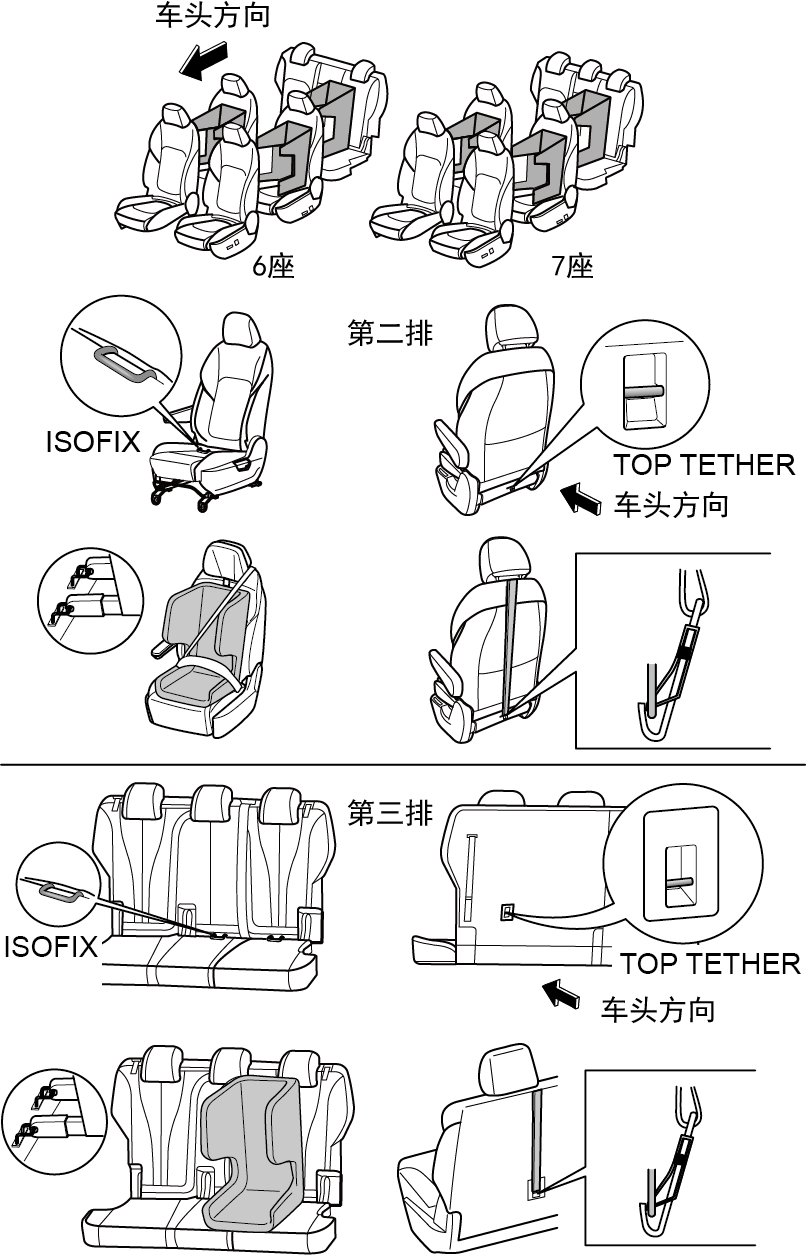 车头方向

6座

7座

第二排

ISOFIX

TOP TETHER

车头方向

第三排

ISOFIX

TOP TETHER

车头方向